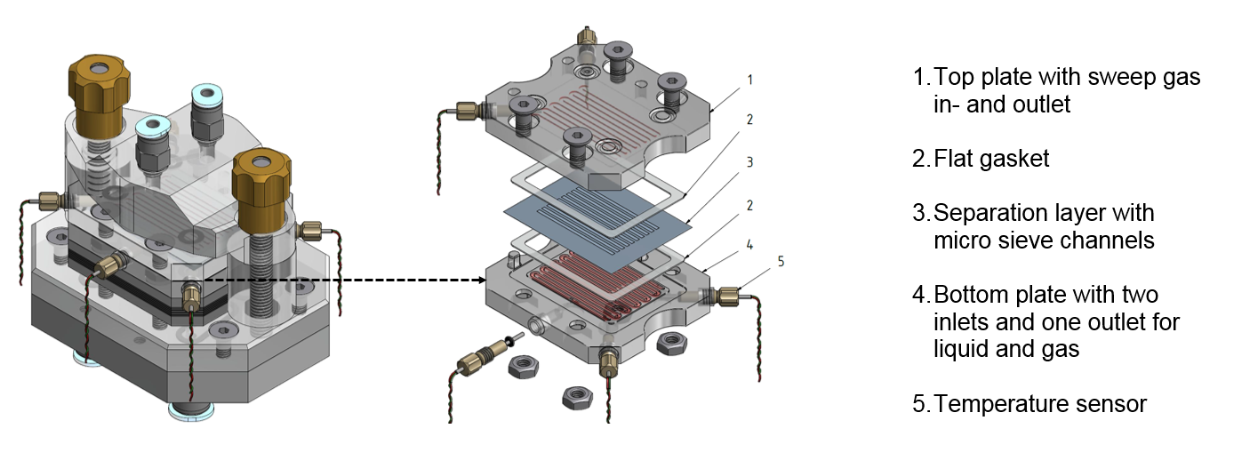 1
2
3
2
4
5

1. Top plate with sweep gas in- and outlet

2. Flat gasket

3. Separation layer with micro sieve channels

4. Bottom plate with two inlets and one outlet for liquid and gas

5. Temperature sensor